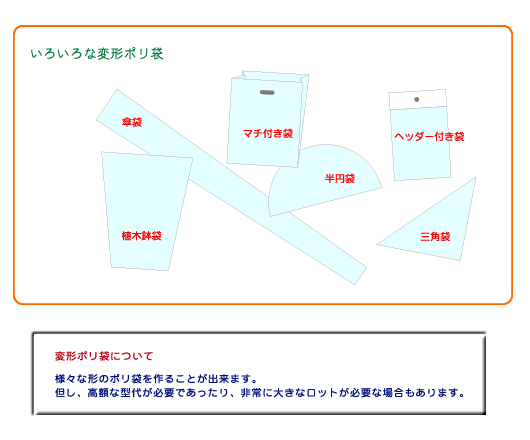 いろいろな変形ポリ袋

傘袋

マチ付き袋

ヘッダー付き袋

半円袋

植木鉢袋

三角袋

変形ポリ袋について

様々な形のポリ袋を作ることが出来ます。
但し、高額な型代が必要であったり、非常に大きなロットが必要な場合もあります。